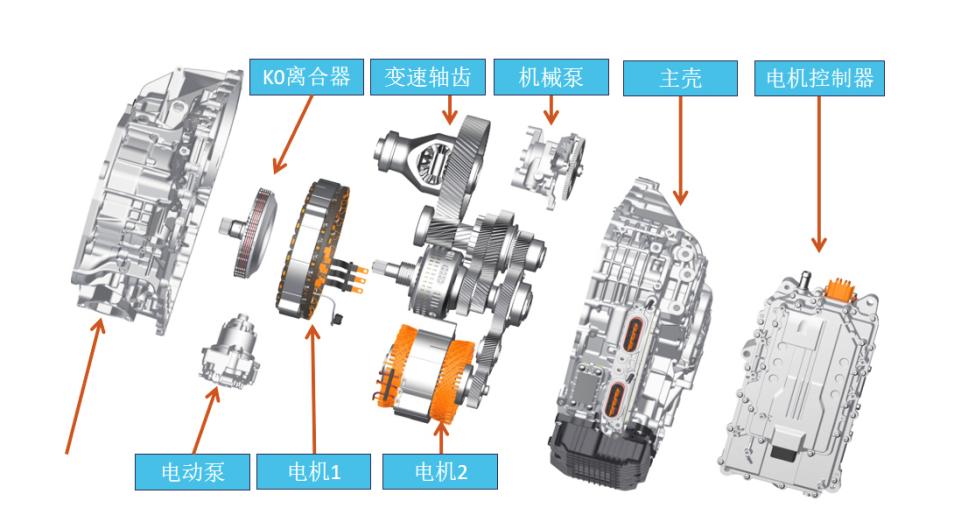 K0离合器
变速轴齿
机械泵
主壳
电机控制器
电动泵
电机1
电机2